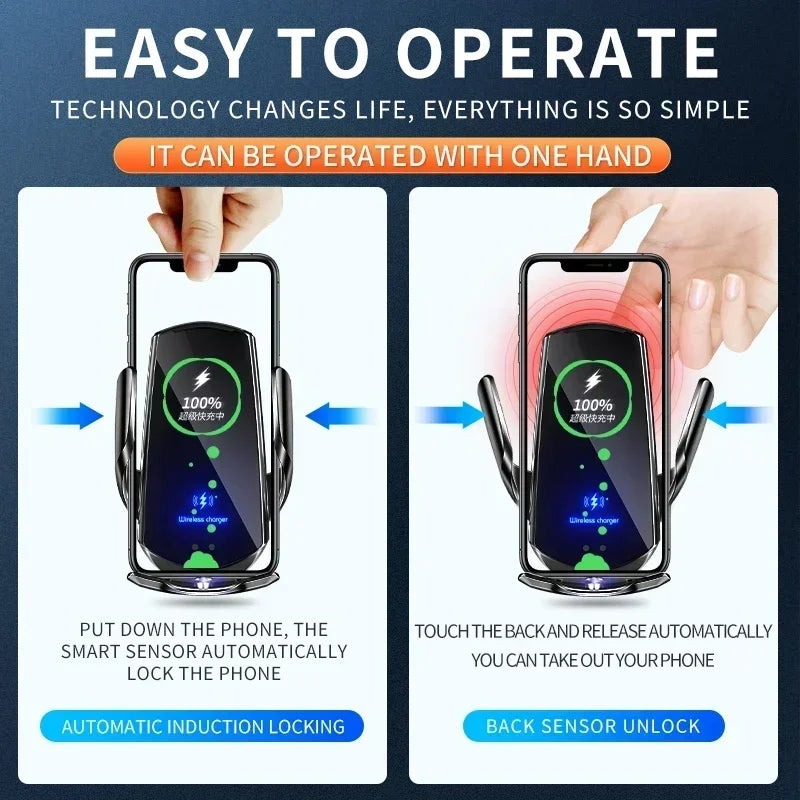 EASY TO OPERATE

TECHNOLOGY CHANGES LIFE, EVERYTHING IS SO SIMPLE

IT CAN BE OPERATED WITH ONE HAND

100%
超级快充中

Wireless charger

PUT DOWN THE PHONE, THE SMART SENSOR AUTOMATICALLY LOCK THE PHONE

AUTOMATIC INDUCTION LOCKING

100%
超级快充中

Wireless charger

TOUCH THE BACK AND RELEASE AUTOMATICALLY

YOU CAN TAKE OUT YOUR PHONE

BACK SENSOR UNLOCK